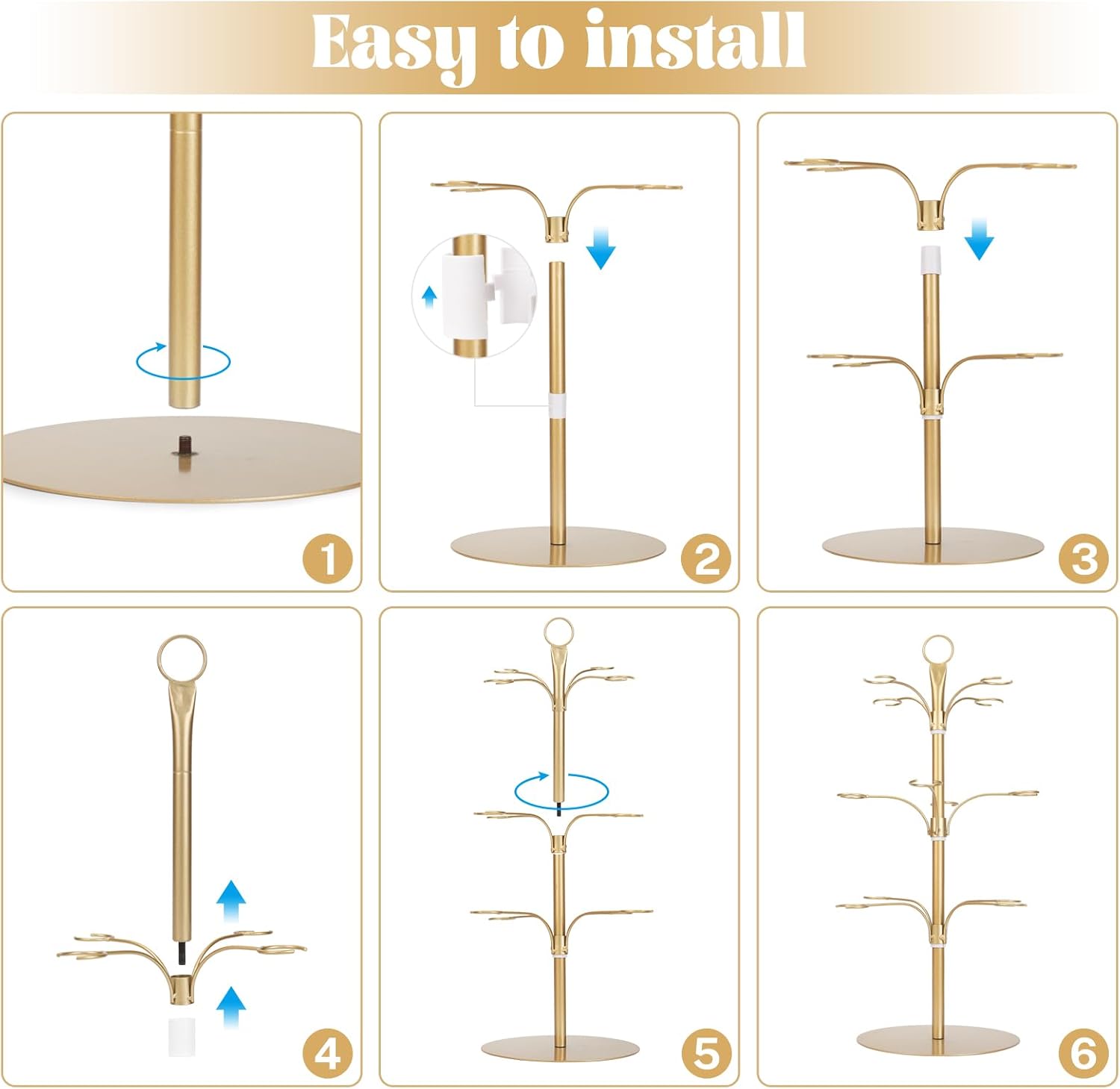 Easy to install

1

2

3

4

5

6